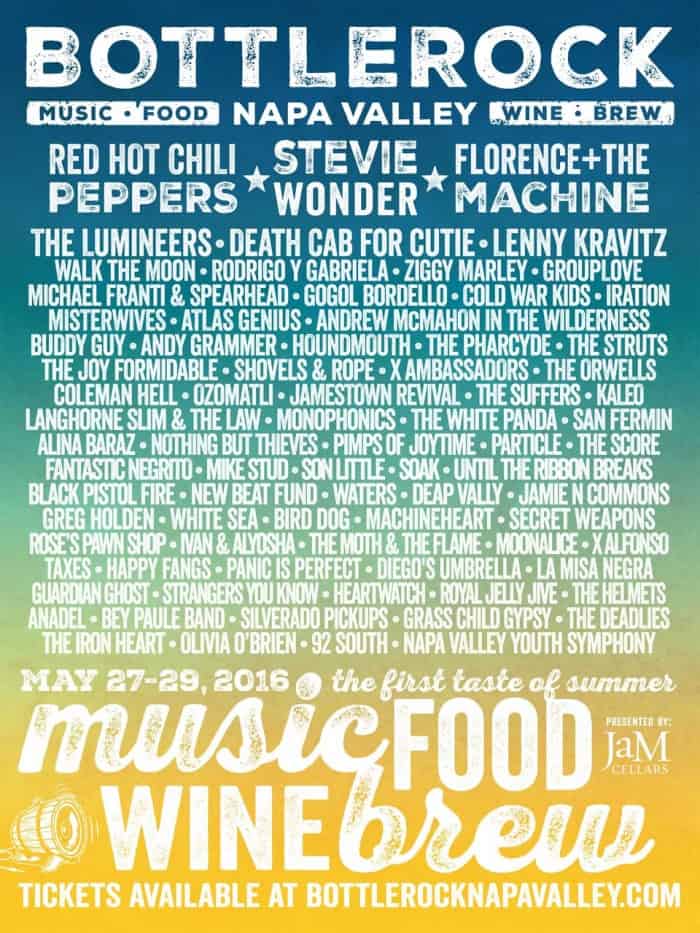 BOTTLEROCK

MUSIC • FOOD NAPA VALLEY WINE • BREW

RED HOT CHILI PEPPERS ★ STEVIE WONDER ★ FLORENCE+THE MACHINE

THE LUMINEERS • DEATH CAB FOR CUTIE • LENNY KRAVITZ
WALK THE MOON • RODRIGO Y GABRIELA • ZIGGY MARLEY • GROUPLOVE
MICHAEL FRANTI & SPEARHEAD • GOGOL BORDELLO • COLD WAR KIDS • IRATION
MISTERWIVES • ATLAS GENIUS • ANDREW MCMAHON IN THE WILDERNESS
BUDDY GUY • ANDY GRAMMER • HOUNDMOUTH • THE PHARCYDE • THE STRUTS
THE JOY FORMIDABLE • SHOVELS & ROPE • X AMBASSADORS • THE ORWELLS
COLEMAN HELL • OZOMATLI • JAMESTOWN REVIVAL • THE SUFFERS • KALEO
LANGHORNE SLIM & THE LAW • MONOPHONICS • THE WHITE PANDA • SAN FERMIN
ALINA BARAZ • NOTHING BUT THIEVES • PIMPS OF JOYTIME • PARTICLE • THE SCORE
FANTASTIC NEGRITO • MIKE STUD • SON LITTLE • SOAK • UNTIL THE RIBBON BREAKS
BLACK PISTOL FIRE • NEW BEAT FUND • WATERS • DEAP VALLY • JAMIE N COMMONS
GREG HOLDEN • WHITE SEA • BIRD DOG • MACHINEHEART • SECRET WEAPONS
ROSE'S PAWN SHOP • IVAN & ALYOSHA • THE MOTH & THE FLAME • MOONALICE • X ALFONSO
TAXES • HAPPY FANGS • PANIC IS PERFECT • DIEGO'S UMBRELLA • LA MISA NEGRA
GUARDIAN GHOST • STRANGERS YOU KNOW • HEARTWATCH • ROYAL JELLY JIVE • THE HELMETS
ANADEL • BEY PAULE BAND • SILVERADO PICKUPS • GRASS CHILD GYPSY • THE DEADLIES
THE IRON HEART • OLIVIA O'BRIEN • 92 SOUTH • NAPA VALLEY YOUTH SYMPHONY

MAY 27-29, 2016 the first taste of summer

music FOOD
WINE brew

PRESENTED BY: JaM CELLARS

TICKETS AVAILABLE AT BOTTLEROCKNAPAVALLEY.COM